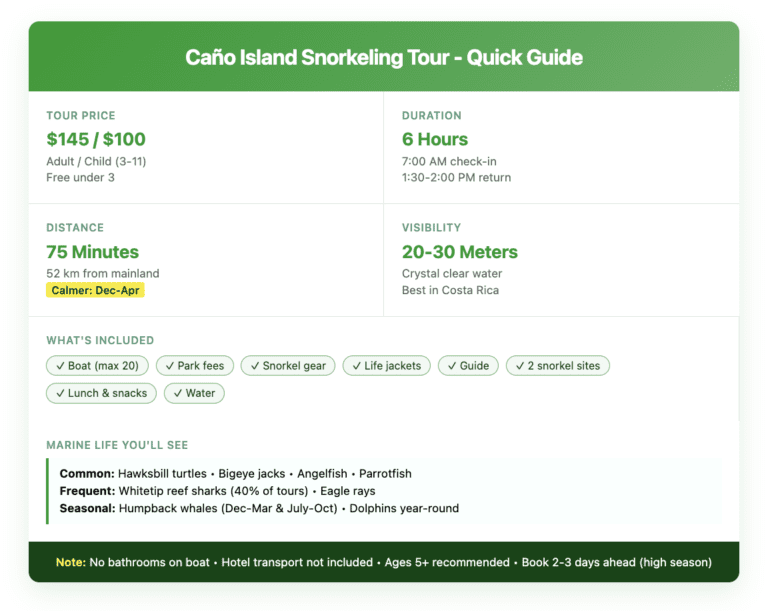 Caño Island Snorkeling Tour - Quick Guide

TOUR PRICE
$145 / $100
Adult / Child (3-11)
Free under 3

DURATION
6 Hours
7:00 AM check-in
1:30-2:00 PM return

DISTANCE
75 Minutes
52 km from mainland
Calmer: Dec-Apr

VISIBILITY
20-30 Meters
Crystal clear water
Best in Costa Rica

WHAT'S INCLUDED
✓ Boat (max 20) ✓ Park fees ✓ Snorkel gear ✓ Life jackets ✓ Guide ✓ 2 snorkel sites ✓ Lunch & snacks ✓ Water

MARINE LIFE YOU'LL SEE
Common: Hawksbill turtles • Bigeye jacks • Angelfish • Parrotfish
Frequent: Whitetip reef sharks (40% of tours) • Eagle rays
Seasonal: Humpback whales (Dec-Mar & July-Oct) • Dolphins year-round

Note: No bathrooms on boat • Hotel transport not included • Ages 5+ recommended • Book 2-3 days ahead (high season)