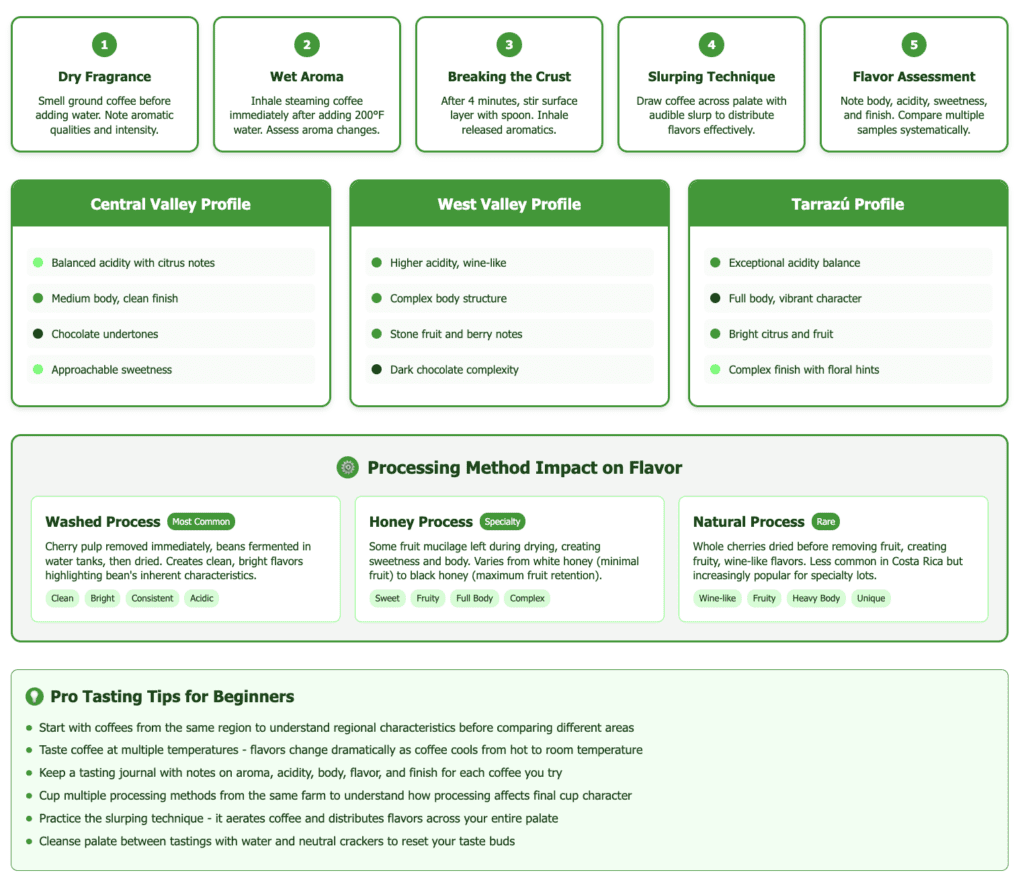 1

Dry Fragrance

Smell ground coffee before adding water. Note aromatic qualities and intensity.

2

Wet Aroma

Inhale steaming coffee immediately after adding 200°F water. Assess aroma changes.

3

Breaking the Crust

After 4 minutes, stir surface layer with spoon. Inhale released aromatics.

4

Slurping Technique

Draw coffee across palate with audible slurp to distribute flavors effectively.

5

Flavor Assessment

Note body, acidity, sweetness, and finish. Compare multiple samples systematically.

Central Valley Profile

Balanced acidity with citrus notes

Medium body, clean finish

Chocolate undertones

Approachable sweetness

West Valley Profile

Higher acidity, wine-like

Complex body structure

Stone fruit and berry notes

Dark chocolate complexity

Tarrazú Profile

Exceptional acidity balance

Full body, vibrant character

Bright citrus and fruit

Complex finish with floral hints

Processing Method Impact on Flavor

Washed Process Most Common

Cherry pulp removed immediately, beans fermented in water tanks, then dried. Creates clean, bright flavors highlighting bean's inherent characteristics.

Clean Bright Consistent Acidic

Honey Process Specialty

Some fruit mucilage left during drying, creating sweetness and body. Varies from white honey (minimal fruit) to black honey (maximum fruit retention).

Sweet Fruity Full Body Complex

Natural Process Rare

Whole cherries dried before removing fruit, creating fruity, wine-like flavors. Less common in Costa Rica but increasingly popular for specialty lots.

Wine-like Fruity Heavy Body Unique

Pro Tasting Tips for Beginners

Start with coffees from the same region to understand regional characteristics before comparing different areas

Taste coffee at multiple temperatures - flavors change dramatically as coffee cools from hot to room temperature

Keep a tasting journal with notes on aroma, acidity, body, flavor, and finish for each coffee you try

Cup multiple processing methods from the same farm to understand how processing affects final cup character

Practice the slurping technique - it aerates coffee and distributes flavors across your entire palate

Cleanse palate between tastings with water and neutral crackers to reset your taste buds