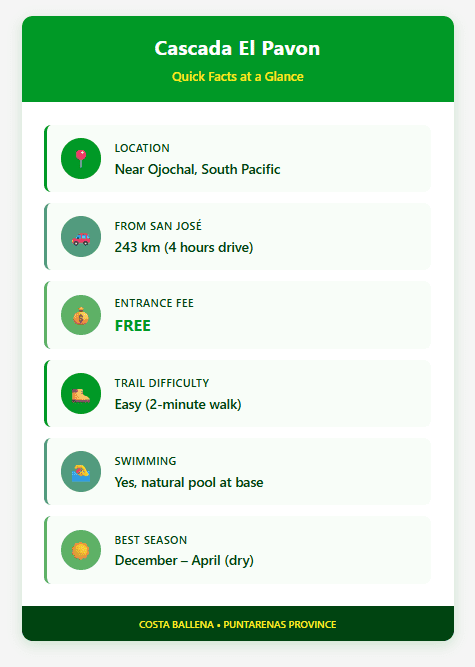 Cascada El Pavon
Quick Facts at a Glance

LOCATION
Near Ojochal, South Pacific

FROM SAN JOSÉ
243 km (4 hours drive)

ENTRANCE FEE
FREE

TRAIL DIFFICULTY
Easy (2-minute walk)

SWIMMING
Yes, natural pool at base

BEST SEASON
December – April (dry)

COSTA BALLENA • PUNTARENAS PROVINCE