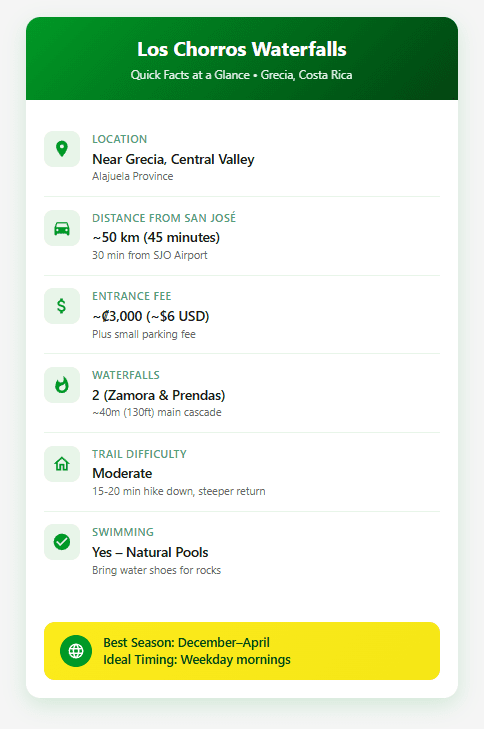 Los Chorros Waterfalls

Quick Facts at a Glance • Grecia, Costa Rica

LOCATION
Near Grecia, Central Valley
Alajuela Province

DISTANCE FROM SAN JOSÉ
~50 km (45 minutes)
30 min from SJO Airport

ENTRANCE FEE
~₡3,000 (~$6 USD)
Plus small parking fee

WATERFALLS
2 (Zamora & Prendas)
~40m (130ft) main cascade

TRAIL DIFFICULTY
Moderate
15-20 min hike down, steeper return

SWIMMING
Yes – Natural Pools
Bring water shoes for rocks

Best Season: December–April
Ideal Timing: Weekday mornings