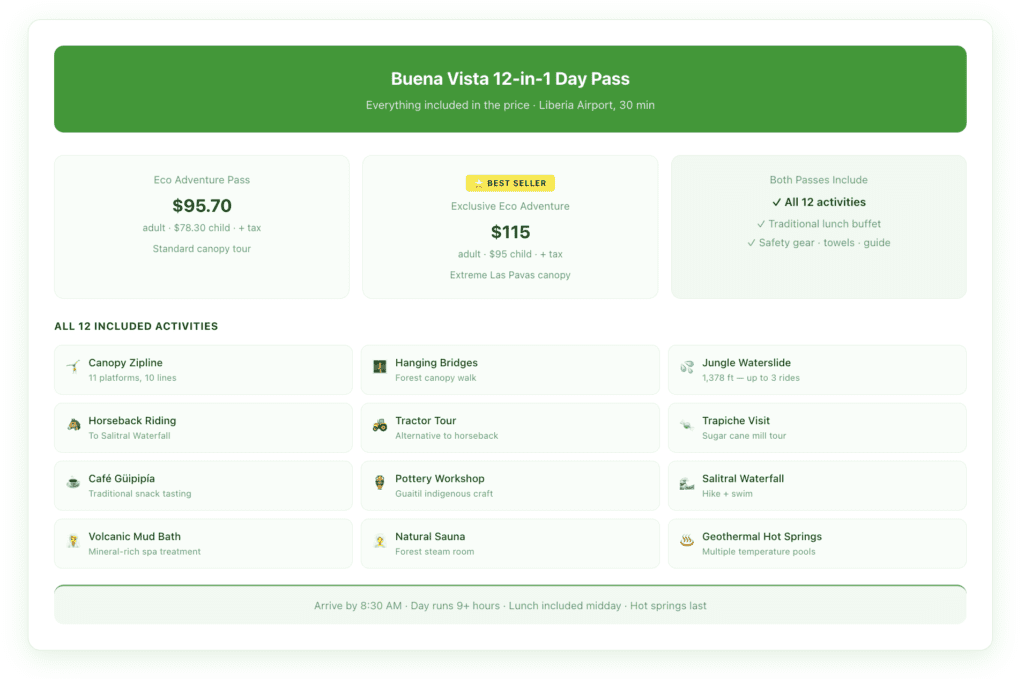 Buena Vista 12-in-1 Day Pass

Everything included in the price · Liberia Airport, 30 min

Eco Adventure Pass

$95.70

adult · $78.30 child · + tax

Standard canopy tour

BEST SELLER

Exclusive Eco Adventure

$115

adult · $95 child · + tax

Extreme Las Pavas canopy

Both Passes Include

✓ All 12 activities

✓ Traditional lunch buffet

✓ Safety gear · towels · guide

ALL 12 INCLUDED ACTIVITIES

Canopy Zipline
11 platforms, 10 lines

Hanging Bridges
Forest canopy walk

Jungle Waterslide
1,378 ft — up to 3 rides

Horseback Riding
To Salitral Waterfall

Tractor Tour
Alternative to horseback

Trapiche Visit
Sugar cane mill tour

Café Güipipía
Traditional snack tasting

Pottery Workshop
Guaitil indigenous craft

Salitral Waterfall
Hike + swim

Volcanic Mud Bath
Mineral-rich spa treatment

Natural Sauna
Forest steam room

Geothermal Hot Springs
Multiple temperature pools

Arrive by 8:30 AM · Day runs 9+ hours · Lunch included midday · Hot springs last